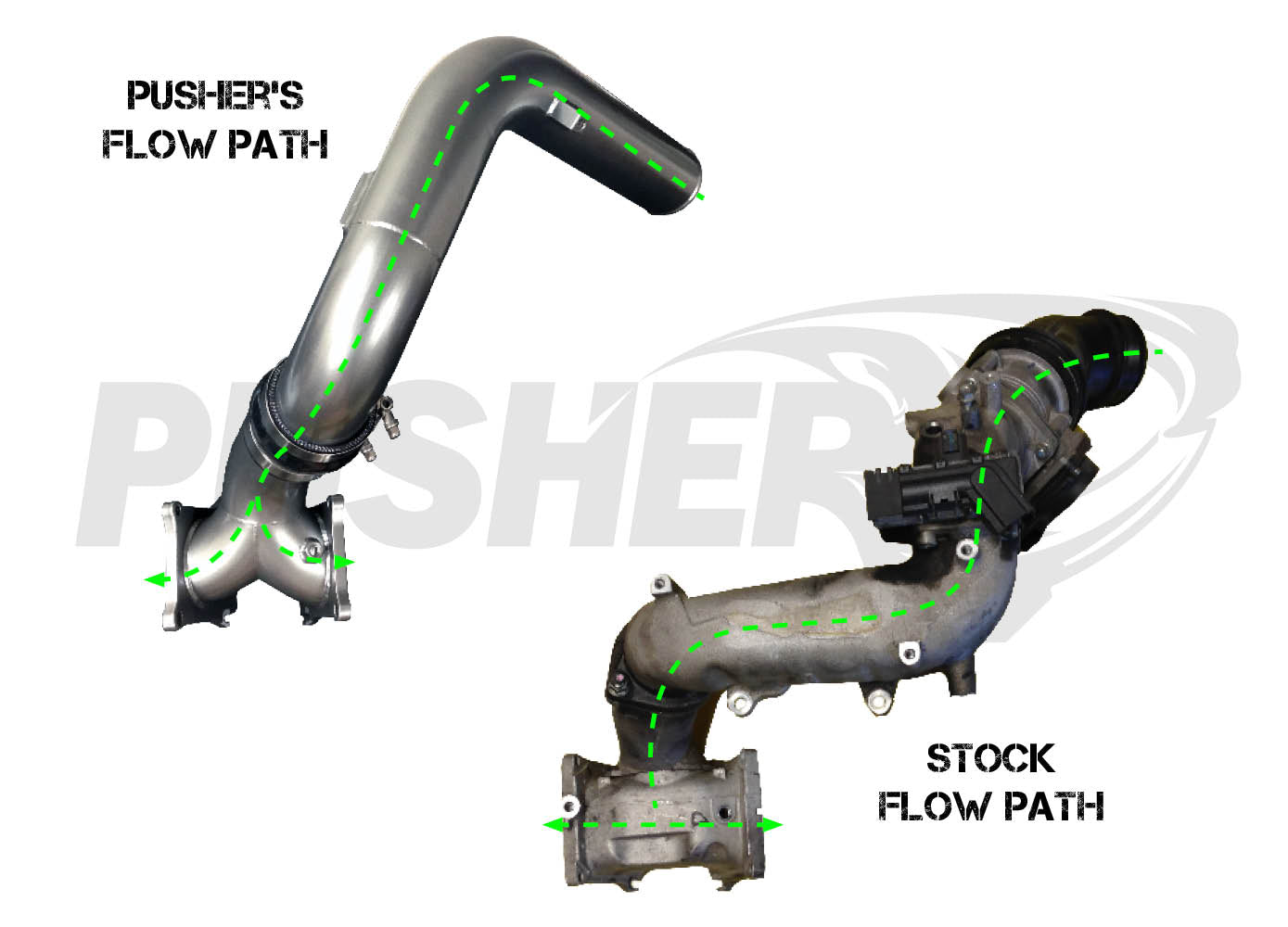 PUSHER'S FLOW PATH

PUSHER

STOCK FLOW PATH